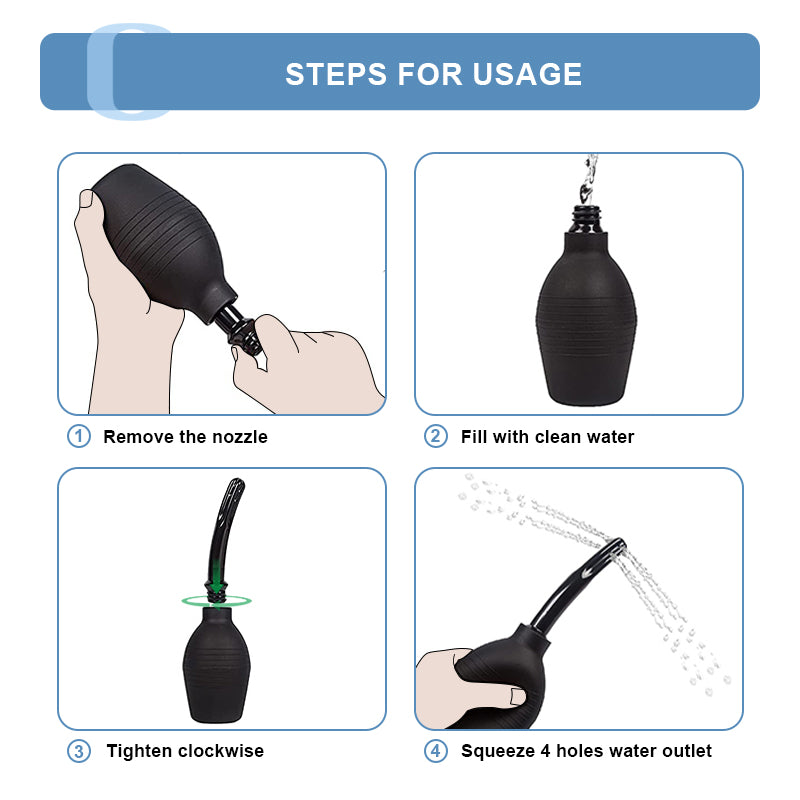 STEPS FOR USAGE

1 Remove the nozzle

2 Fill with clean water

3 Tighten clockwise

4 Squeeze 4 holes water outlet