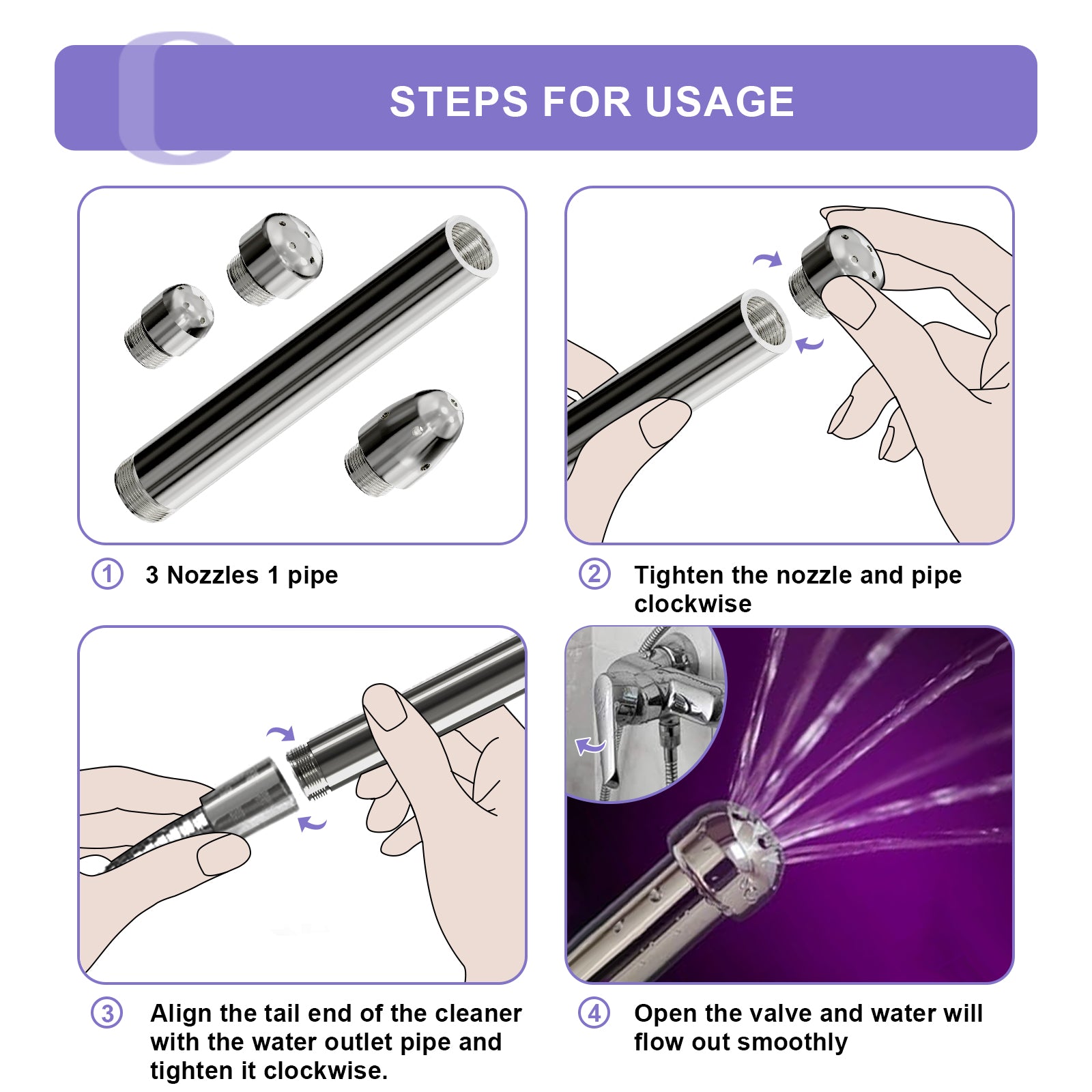 STEPS FOR USAGE

① 3 Nozzles 1 pipe

② Tighten the nozzle and pipe clockwise

③ Align the tail end of the cleaner with the water outlet pipe and tighten it clockwise.

④ Open the valve and water will flow out smoothly