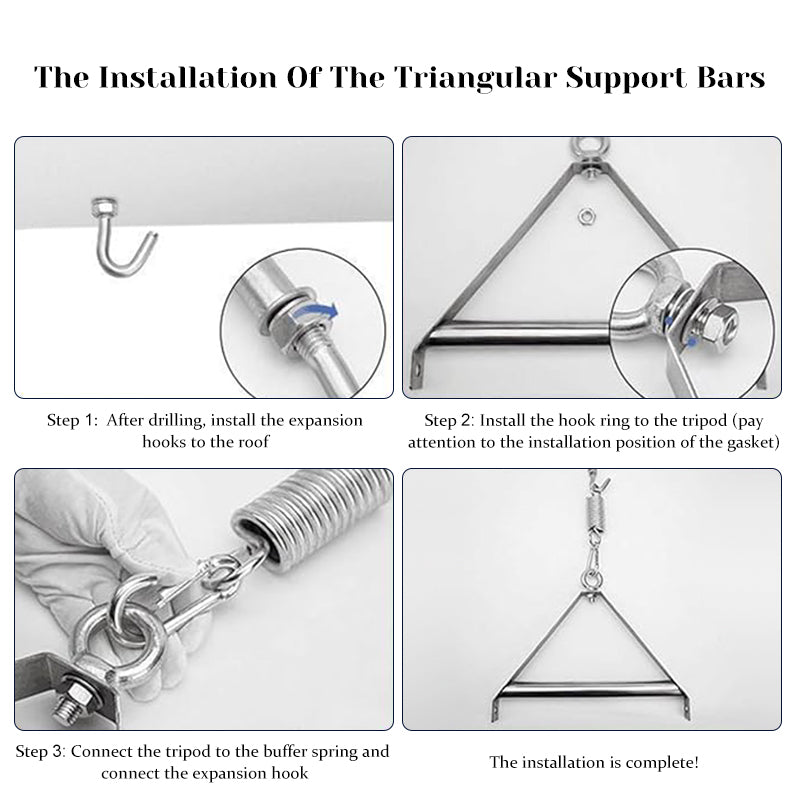 The Installation Of The Triangular Support Bars

Step 1: After drilling, install the expansion hooks to the roof

Step 2: Install the hook ring to the tripod (pay attention to the installation position of the gasket)

Step 3: Connect the tripod to the buffer spring and connect the expansion hook

The installation is complete!