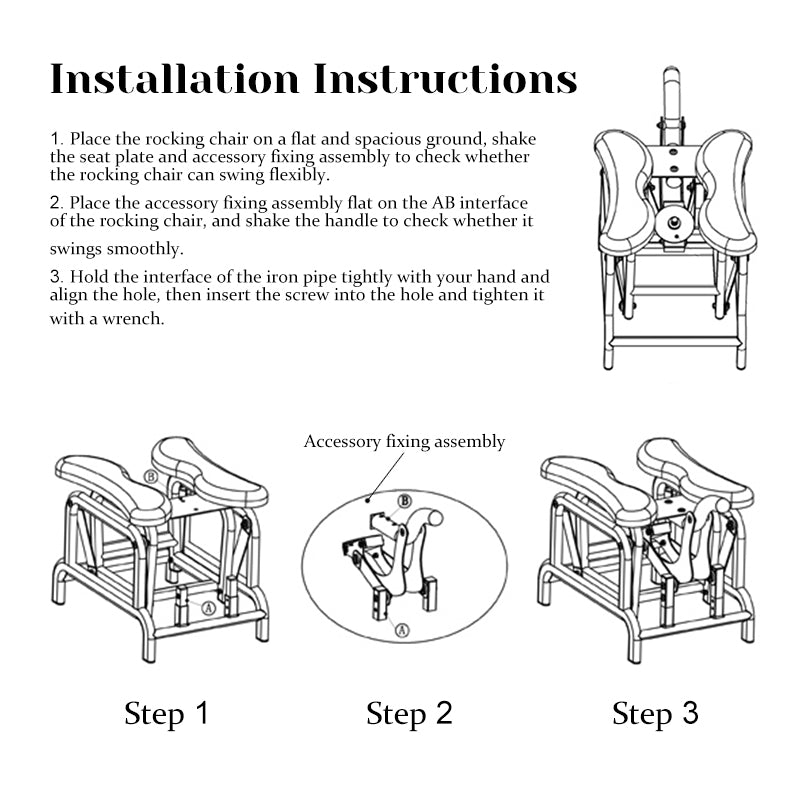 Installation Instructions

1. Place the rocking chair on a flat and spacious ground, shake the seat plate and accessory fixing assembly to check whether the rocking chair can swing flexibly.

2. Place the accessory fixing assembly flat on the AB interface of the rocking chair, and shake the handle to check whether it swings smoothly.

3. Hold the interface of the iron pipe tightly with your hand and align the hole, then insert the screw into the hole and tighten it with a wrench.

B

A

Accessory fixing assembly

B

A

Step 1

Step 2

Step 3