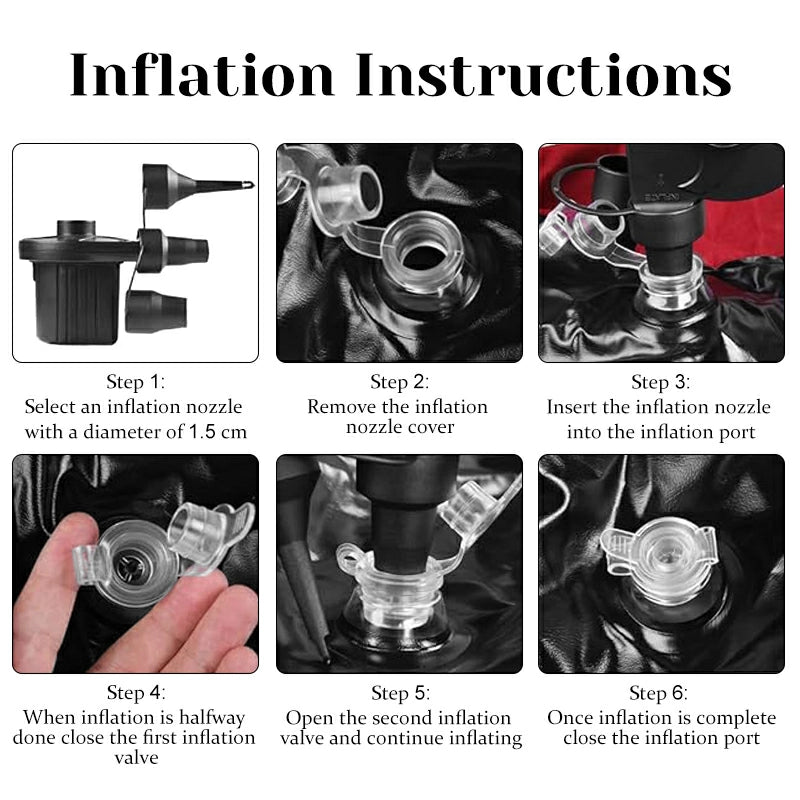 Inflation Instructions

Step 1:
Select an inflation nozzle with a diameter of 1.5 cm

Step 2:
Remove the inflation nozzle cover

Step 3:
Insert the inflation nozzle into the inflation port

Step 4:
When inflation is halfway done close the first inflation valve

Step 5:
Open the second inflation valve and continue inflating

Step 6:
Once inflation is complete close the inflation port