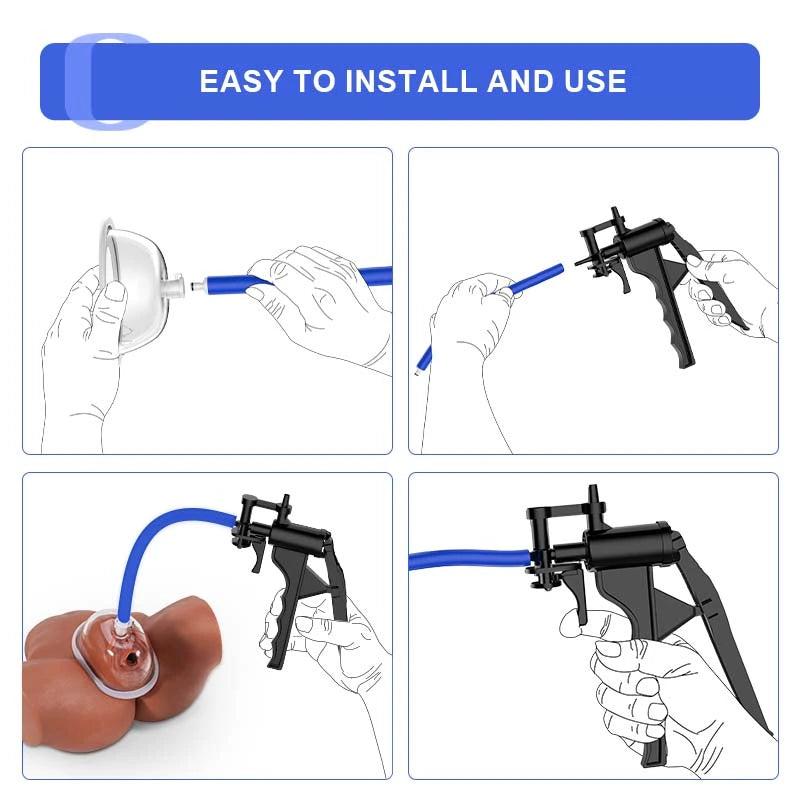 EASY TO INSTALL AND USE