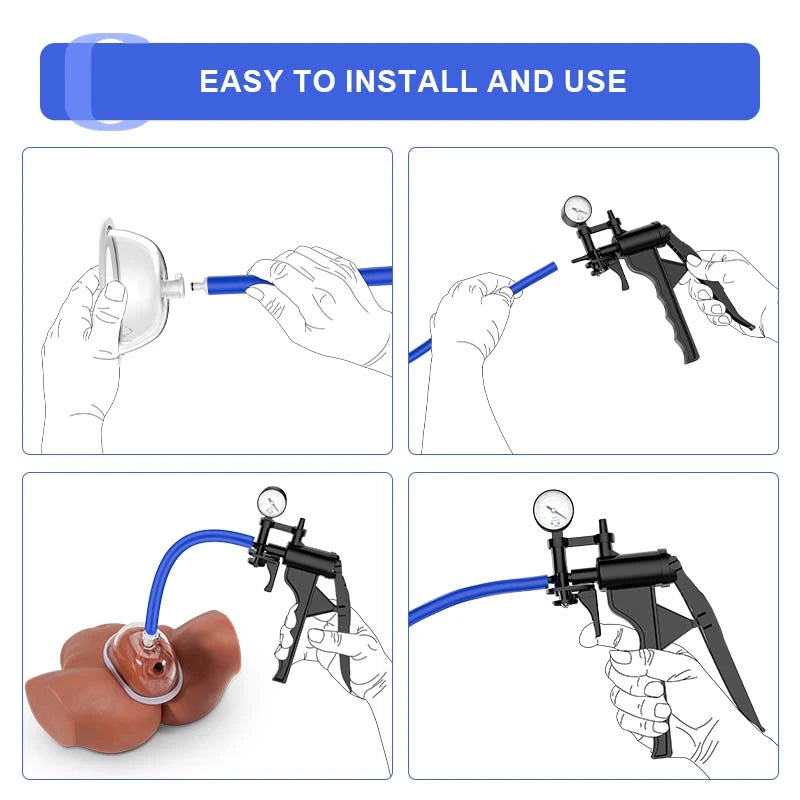 EASY TO INSTALL AND USE