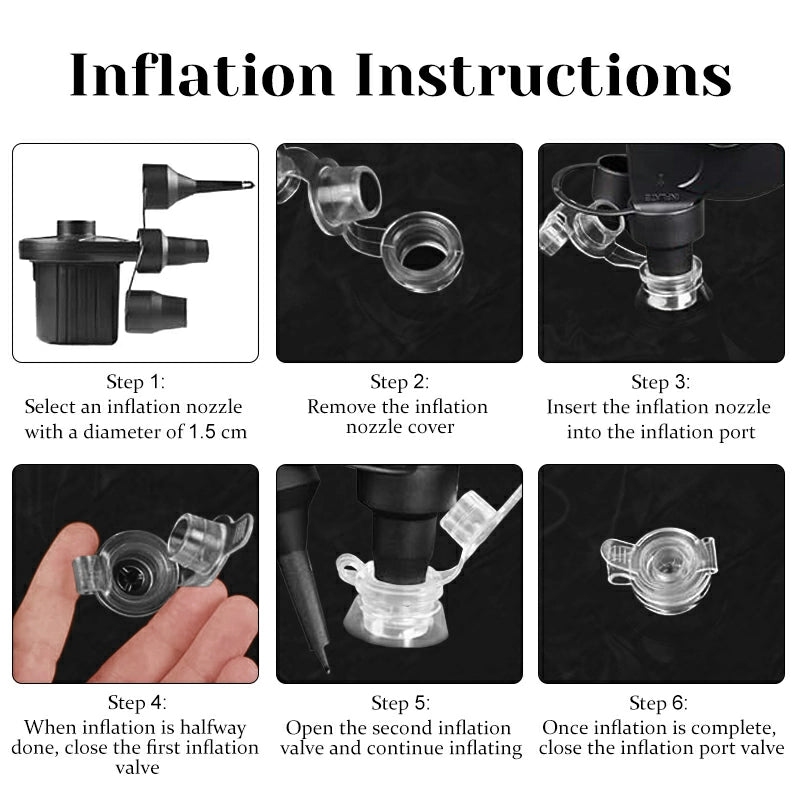 Inflation Instructions

Step 1:
Select an inflation nozzle with a diameter of 1.5 cm

Step 2:
Remove the inflation nozzle cover

Step 3:
Insert the inflation nozzle into the inflation port

Step 4:
When inflation is halfway done, close the first inflation valve

Step 5:
Open the second inflation valve and continue inflating

Step 6:
Once inflation is complete, close the inflation port valve