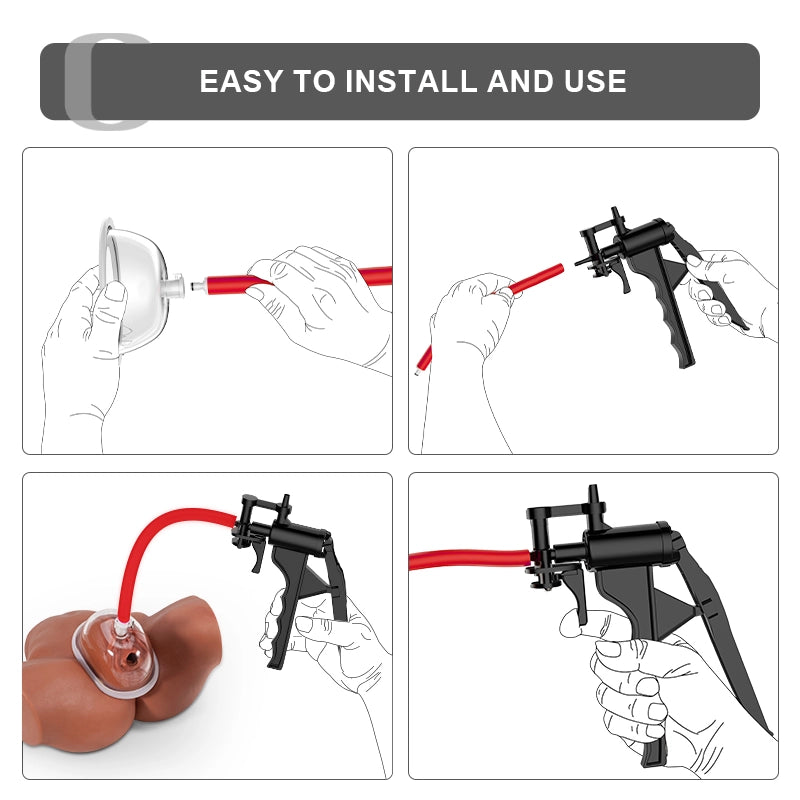 EASY TO INSTALL AND USE