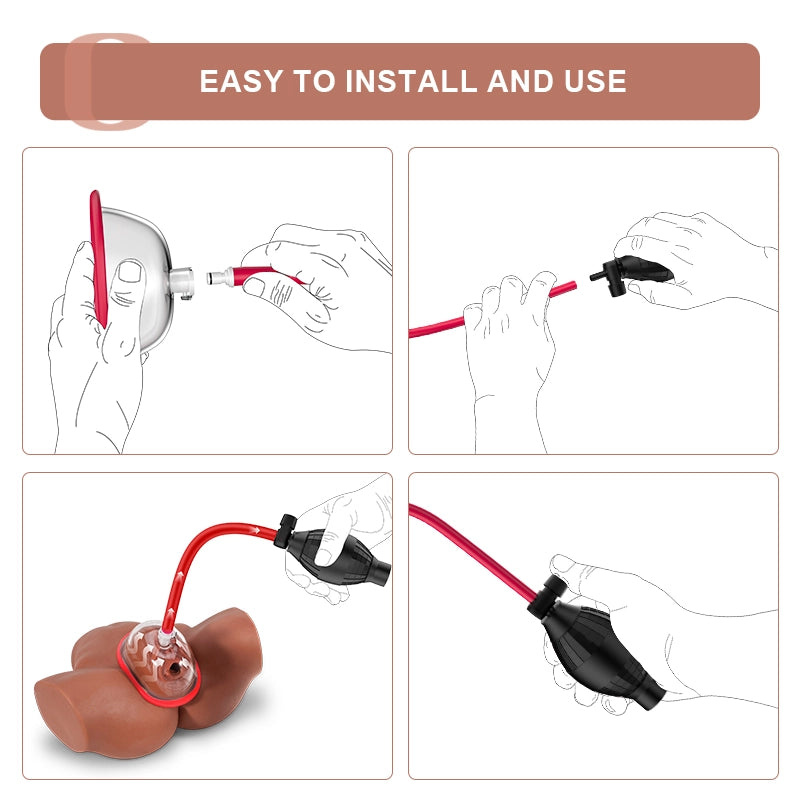 EASY TO INSTALL AND USE