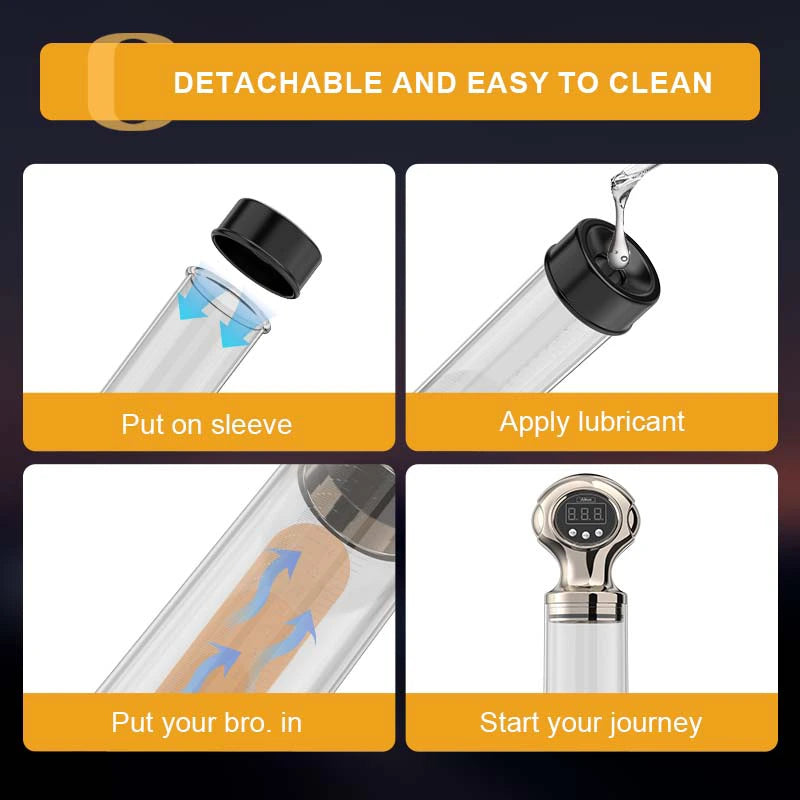 DETACHABLE AND EASY TO CLEAN

Put on sleeve

Apply lubricant

Put your bro. in

Start your journey