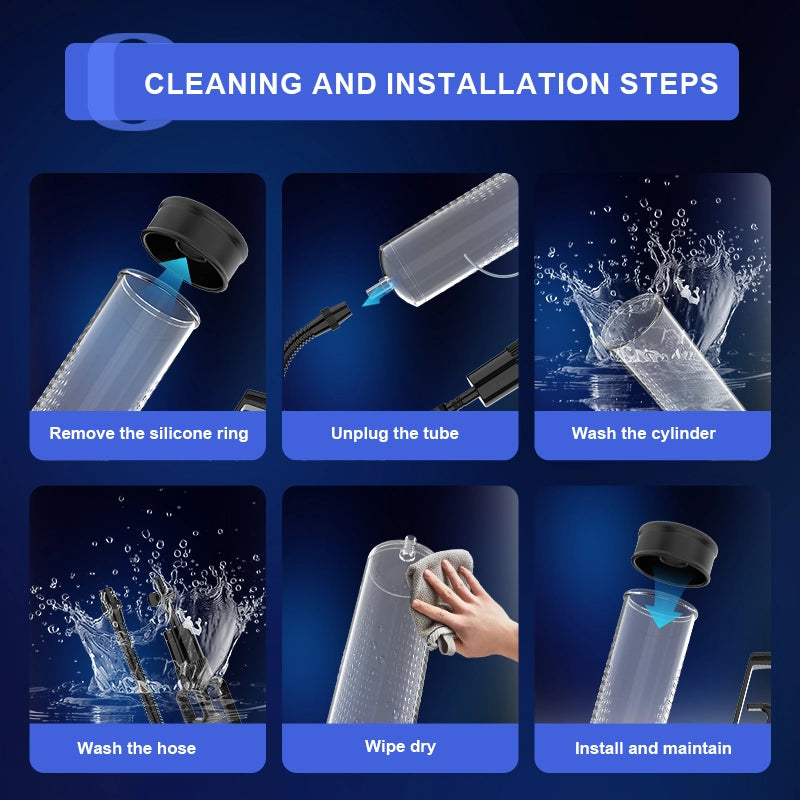 CLEANING AND INSTALLATION STEPS

Remove the silicone ring

Unplug the tube

Wash the cylinder

Wash the hose

Wipe dry

Install and maintain