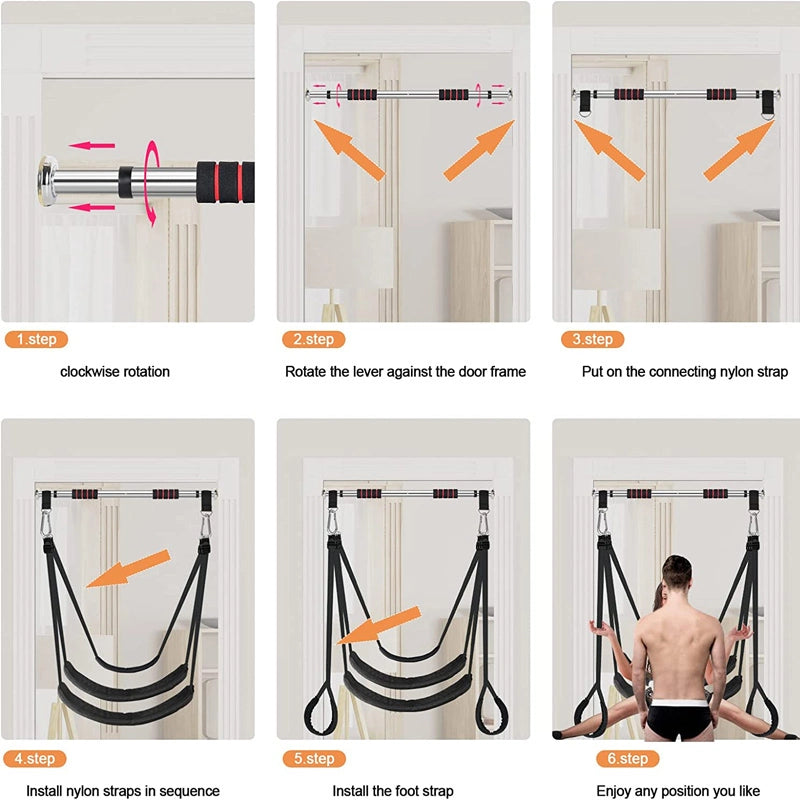 1.step

clockwise rotation

2.step

Rotate the lever against the door frame

3.step

Put on the connecting nylon strap

4.step

Install nylon straps in sequence

5.step

Install the foot strap

6.step

Enjoy any position you like